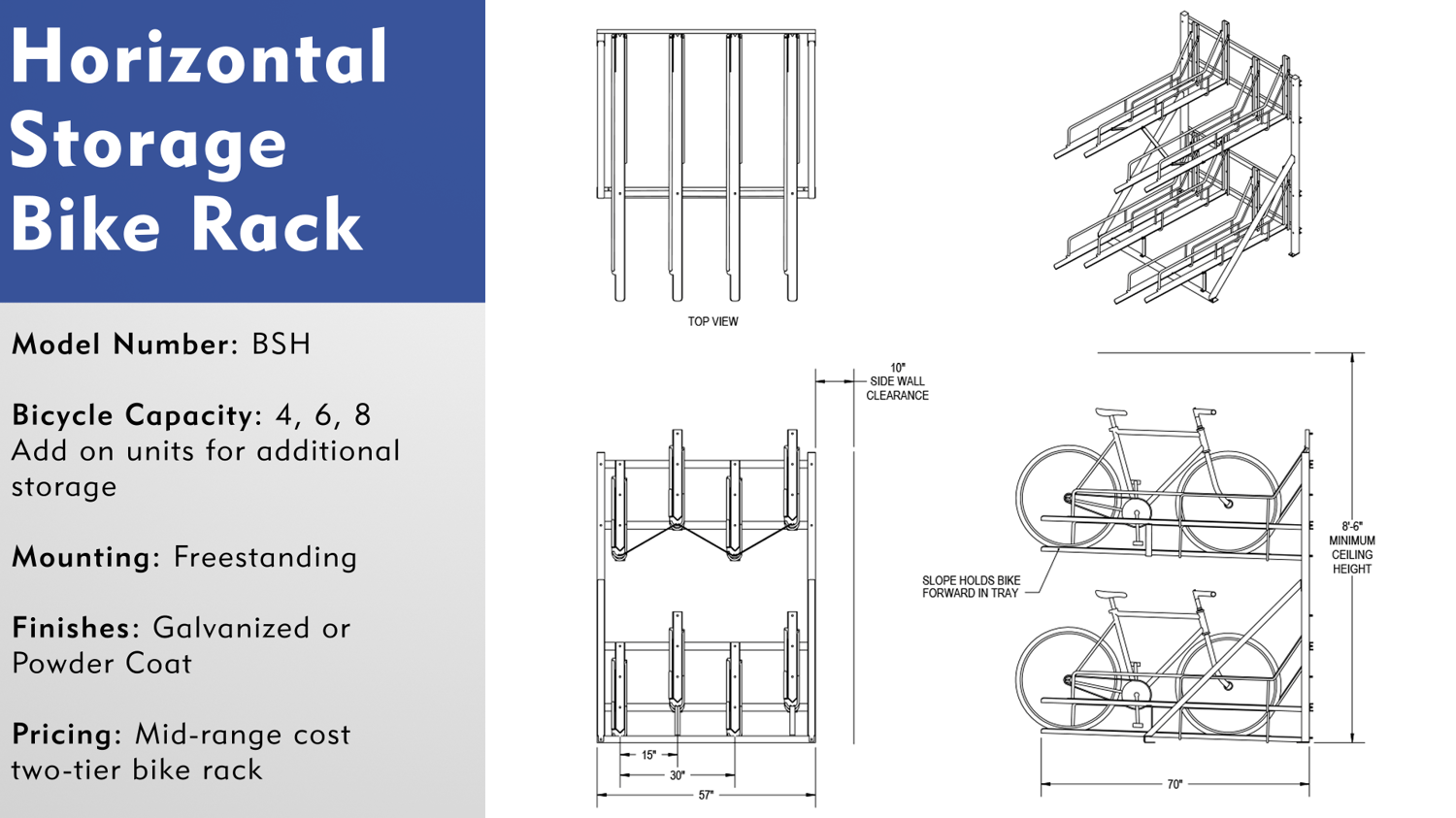 Horizontal Storage Bike Rack

Model Number: BSH

Bicycle Capacity: 4, 6, 8
Add on units for additional storage

Mounting: Freestanding

Finishes: Galvanized or Powder Coat

Pricing: Mid-range cost two-tier bike rack

TOP VIEW

10"
SIDE WALL
CLEARANCE

15"
30"
57"

SLOPE HOLDS BIKE FORWARD IN TRAY

8'-6"
MINIMUM
CEILING
HEIGHT

70"